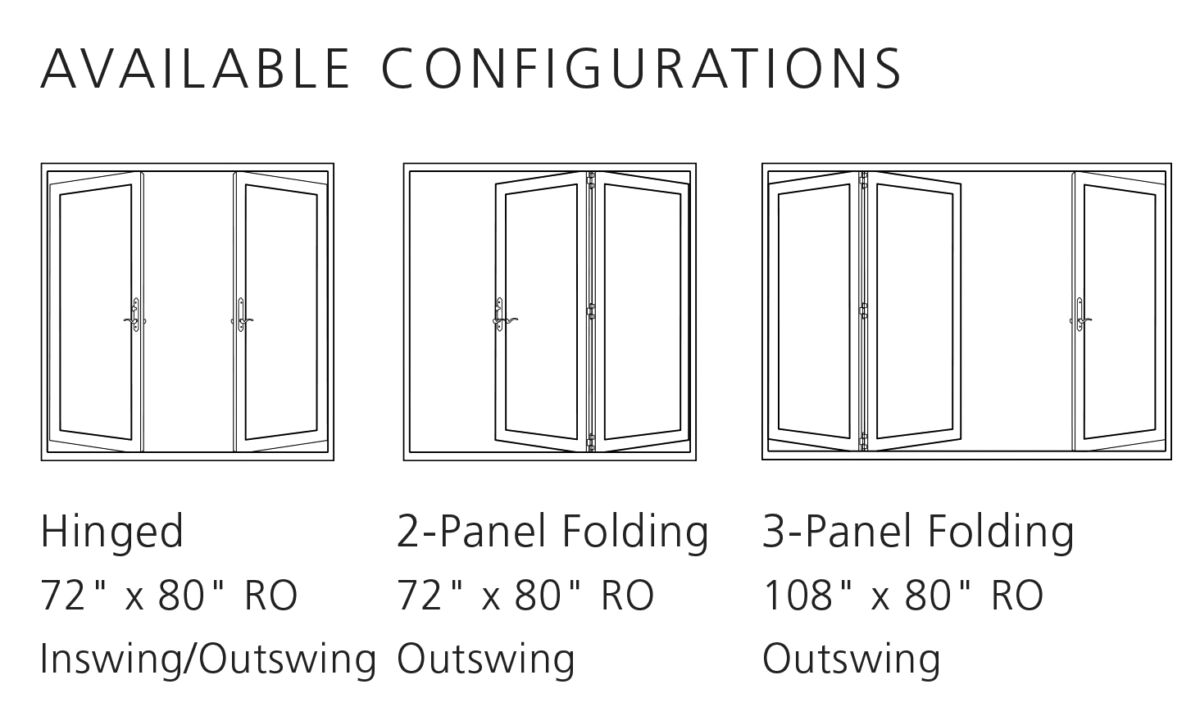 AVAILABLE CONFIGURATIONS

Hinged
72" x 80" RO
Inswing/Outswing

2-Panel Folding
72" x 80" RO
Outswing

3-Panel Folding
108" x 80" RO
Outswing