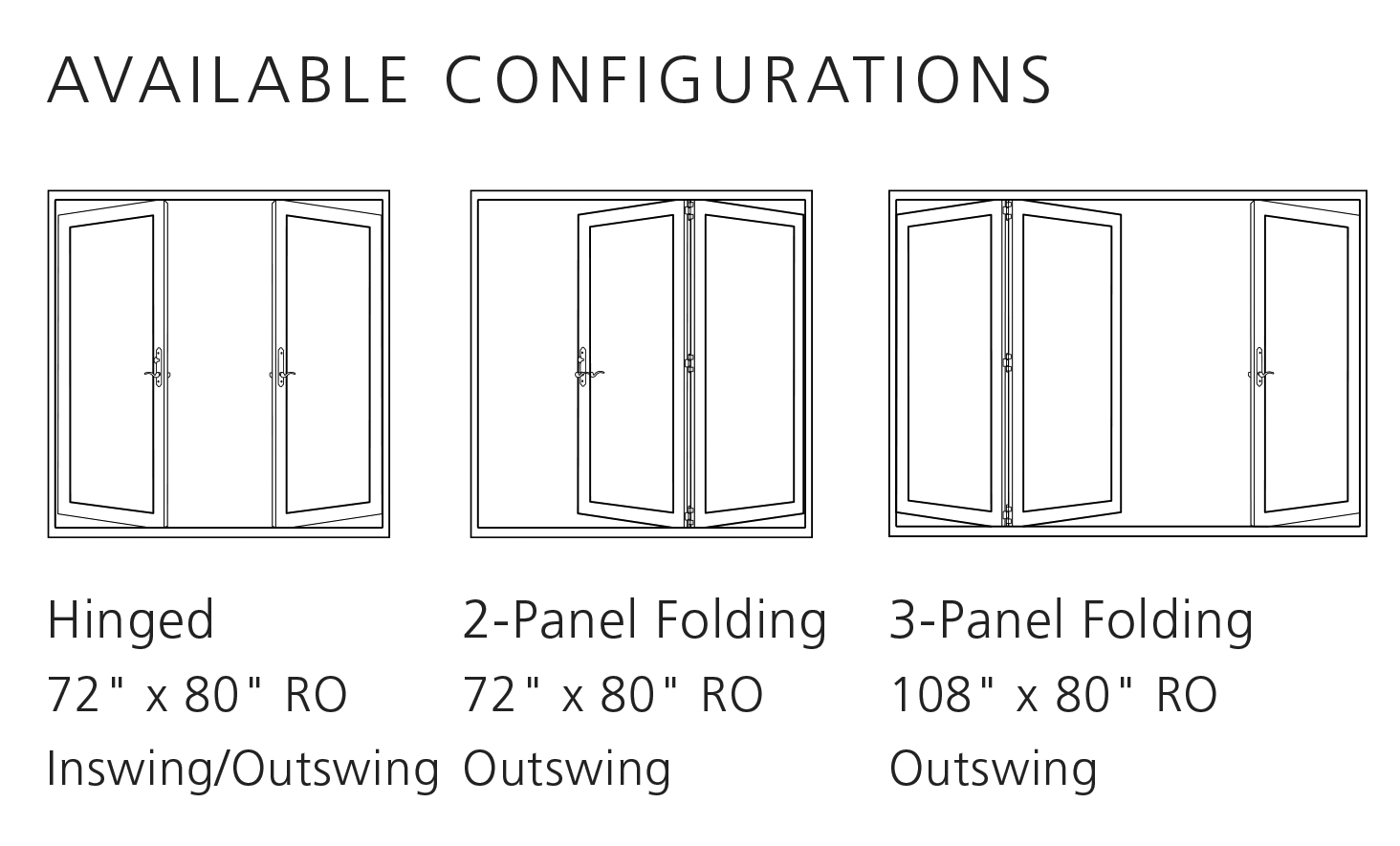 AVAILABLE CONFIGURATIONS

Hinged
72" x 80" RO
Inswing/Outswing

2-Panel Folding
72" x 80" RO
Outswing

3-Panel Folding
108" x 80" RO
Outswing